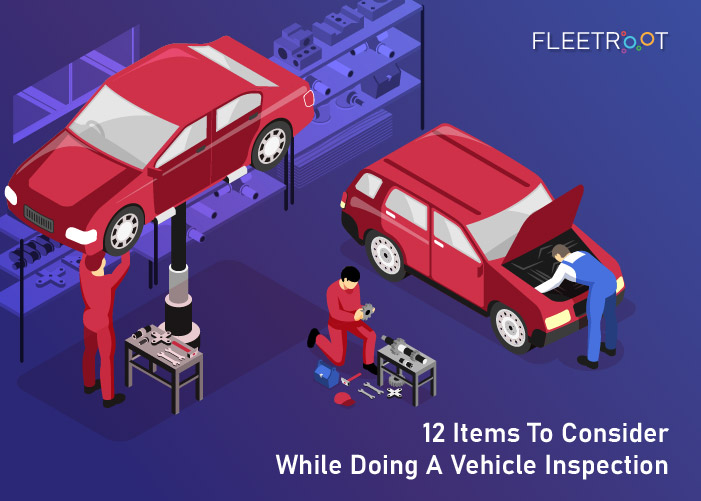 FLEETROOT

12 Items To Consider
While Doing A Vehicle Inspection