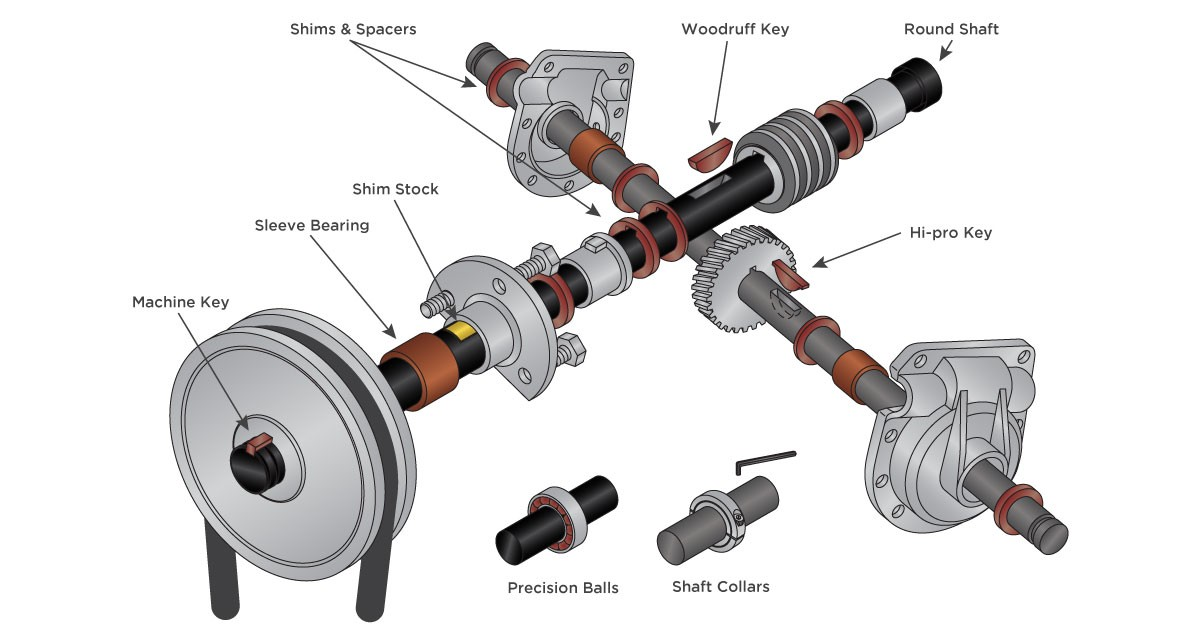 Shims & Spacers
Woodruff Key
Round Shaft
Shim Stock
Sleeve Bearing
Hi-pro Key
Machine Key
Precision Balls
Shaft Collars